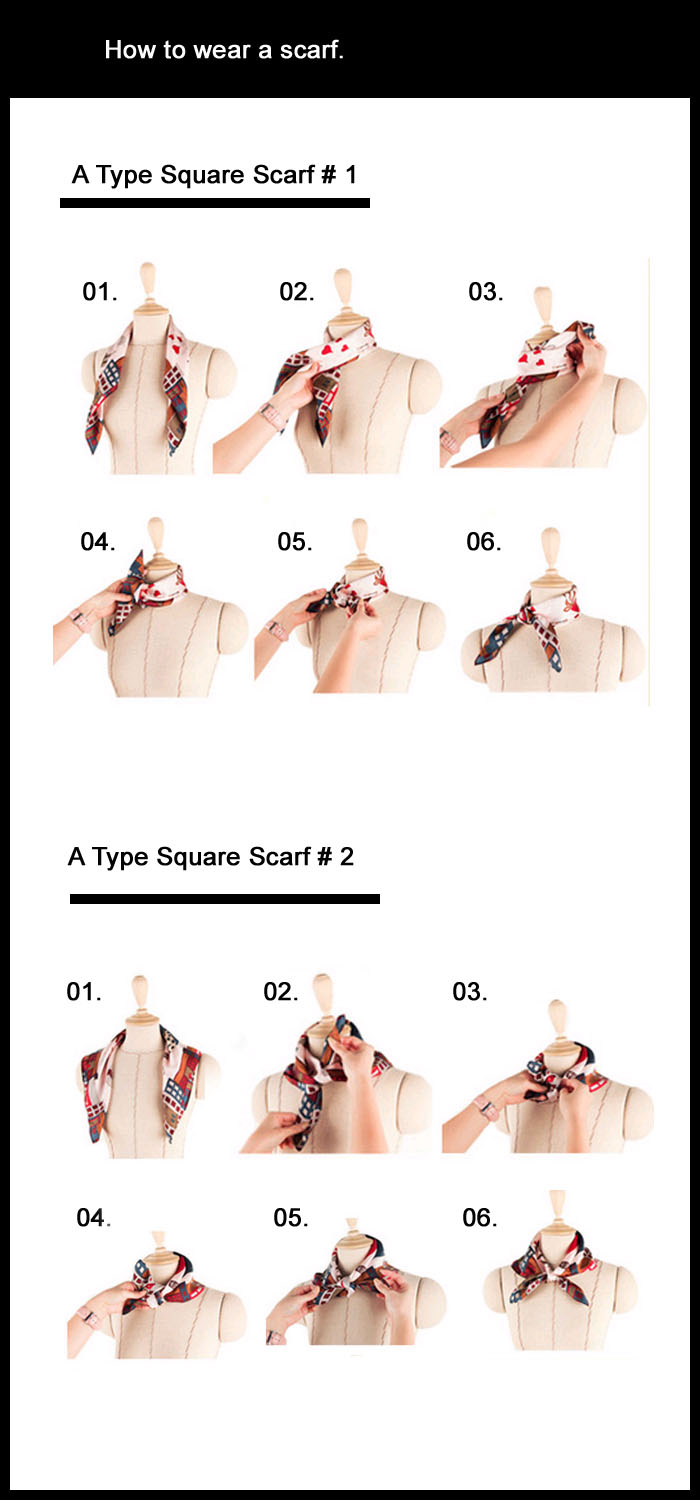 How to wear a scarf.

A Type Square Scarf # 1

01.

02.

03.

04.

05.

06.

A Type Square Scarf # 2

01.

02.

03.

04.

05.

06.